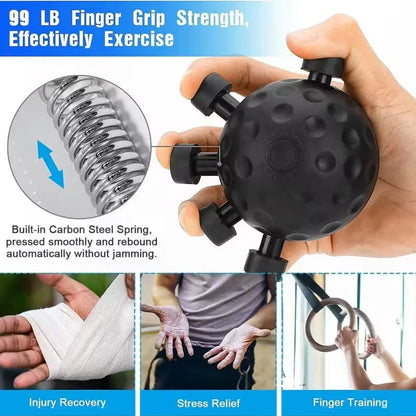 99 LB Finger Grip Strength, Effectively Exercise

Built-in Carbon Steel Spring, pressed smoothly and rebound automatically without jamming.

Injury Recovery

Stress Relief

Finger Training